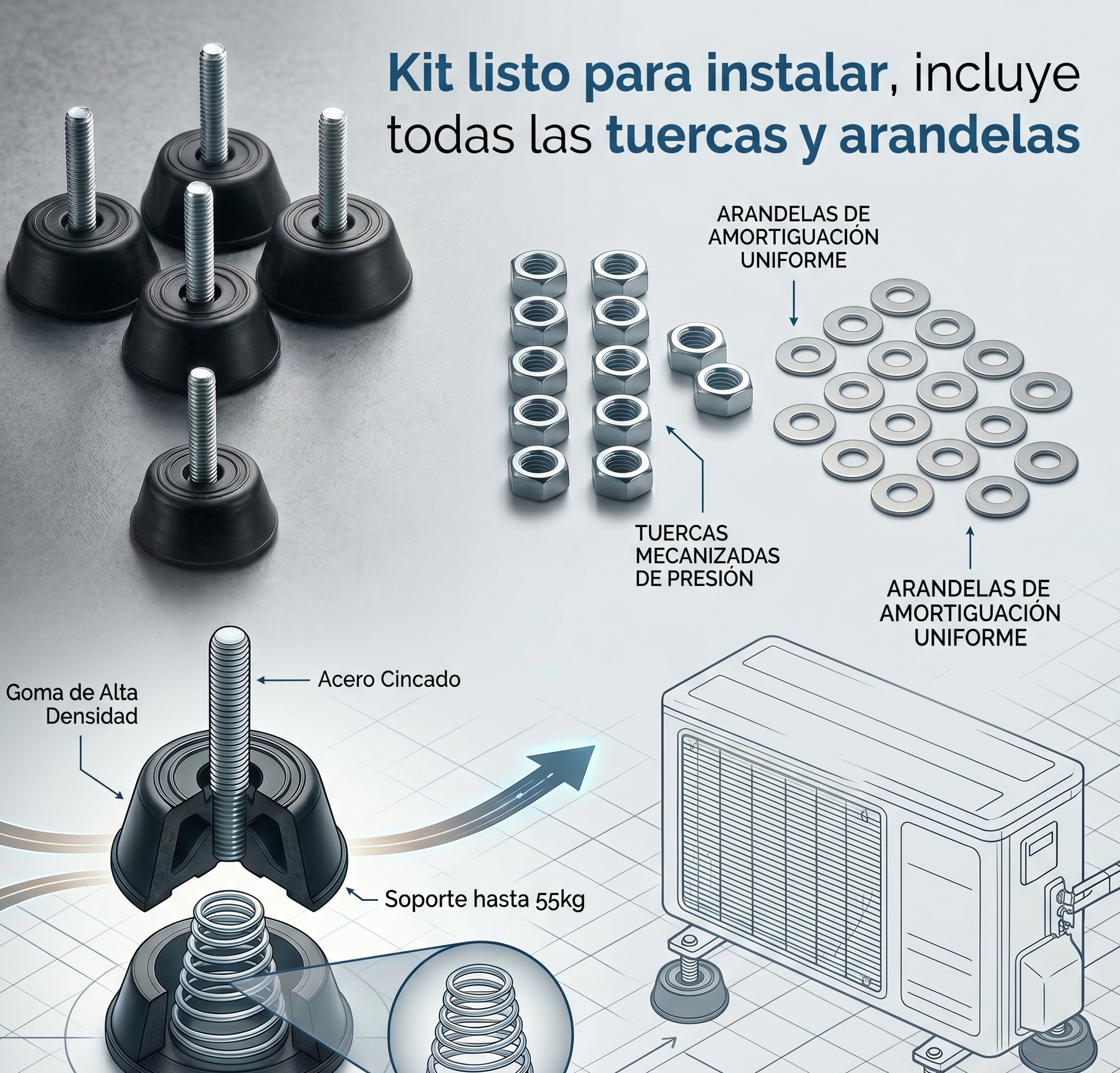 Kit listo para instalar, incluye todas las tuercas y arandelas

ARANDELAS DE AMORTIGUACIÓN UNIFORME

TUERCAS MECANIZADAS DE PRESIÓN

ARANDELAS DE AMORTIGUACIÓN UNIFORME

Goma de Alta Densidad

Acero Cincado

Soporte hasta 55kg